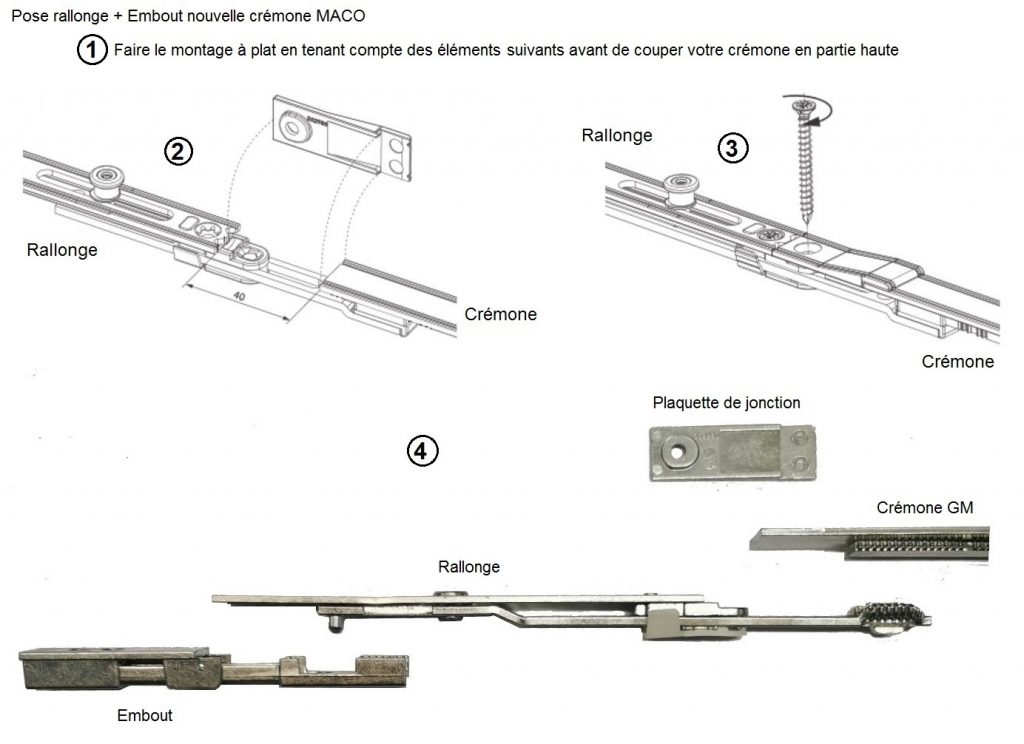 Pose rallonge + Embout nouvelle crémone MACO

1 Faire le montage à plat en tenant compte des éléments suivants avant de couper votre crémone en partie haute

2

Rallonge

40

Crémone

Rallonge

3

Crémone

Plaquette de jonction

4

Crémone GM

Rallonge

Embout